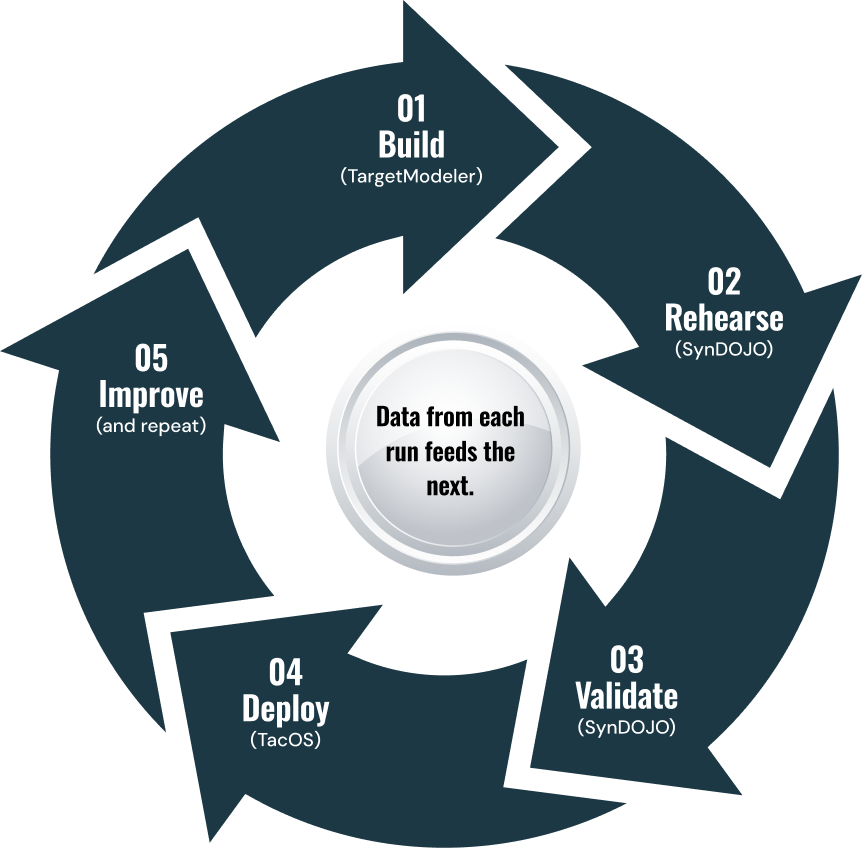 01
Build
(TargetModeler)

02
Rehearse
(SynDOJO)

03
Validate
(SynDOJO)

04
Deploy
(TacOS)

05
Improve
(and repeat)

Data from each run feeds the next.